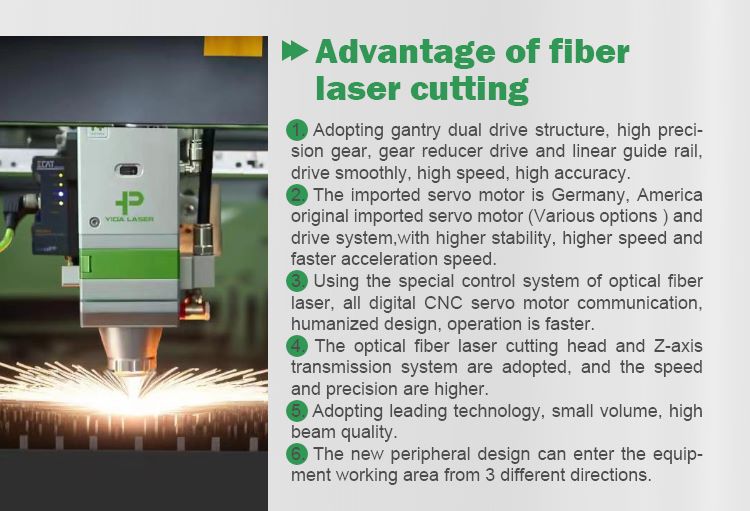 YIDA LASER

Advantage of fiber laser cutting

1. Adopting gantry dual drive structure, high precision gear, gear reducer drive and linear guide rail, drive smoothly, high speed, high accuracy.
2. The imported servo motor is Germany, America original imported servo motor (Various options ) and drive system,with higher stability, higher speed and faster acceleration speed.
3. Using the special control system of optical fiber laser, all digital CNC servo motor communication, humanized design, operation is faster.
4. The optical fiber laser cutting head and Z-axis transmission system are adopted, and the speed and precision are higher.
5. Adopting leading technology, small volume, high beam quality.
6. The new peripheral design can enter the equipment working area from 3 different directions.